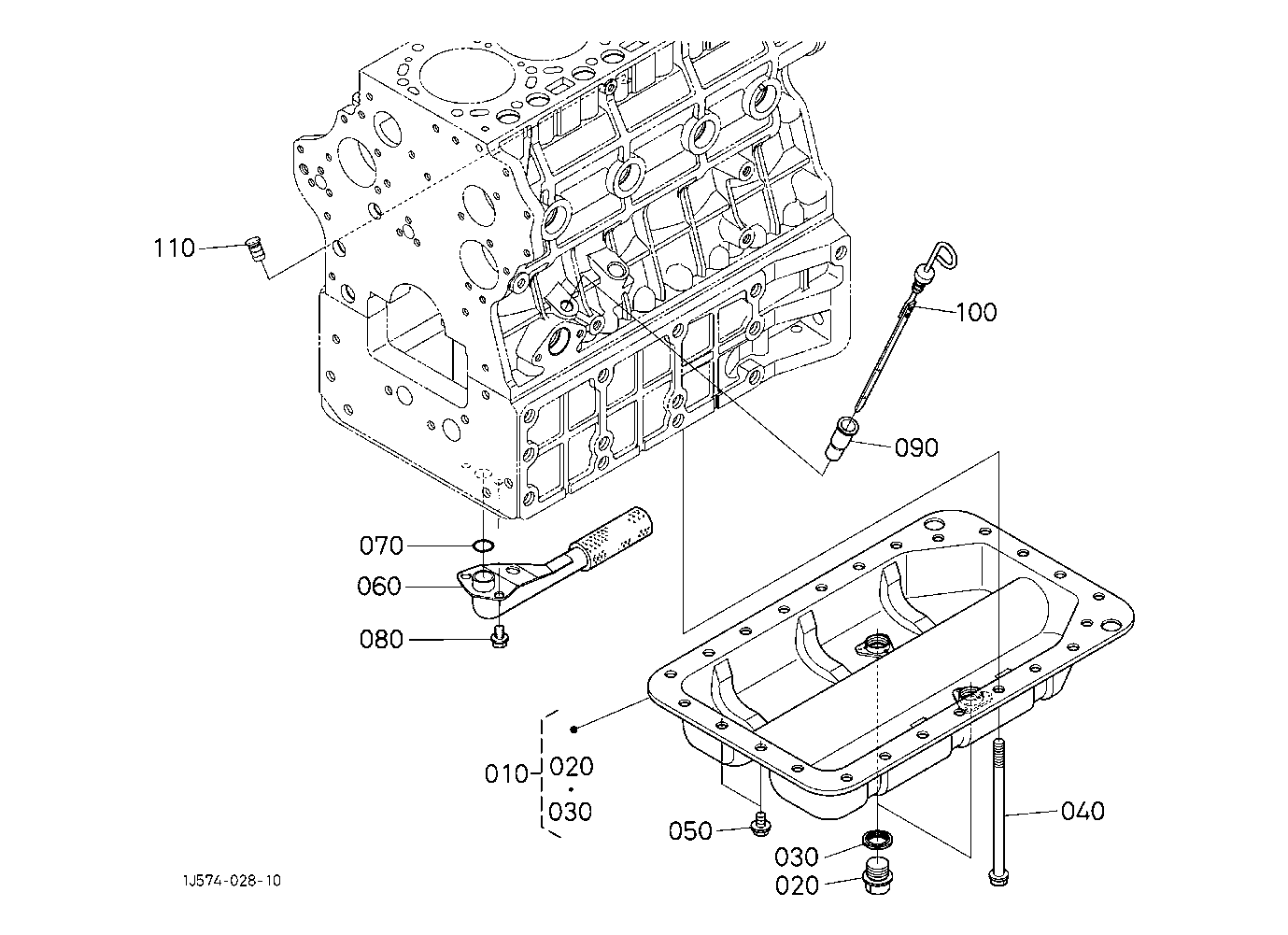 110

100

090

070

060

080

010

020

030

050

030

020

040

1J574-028-10